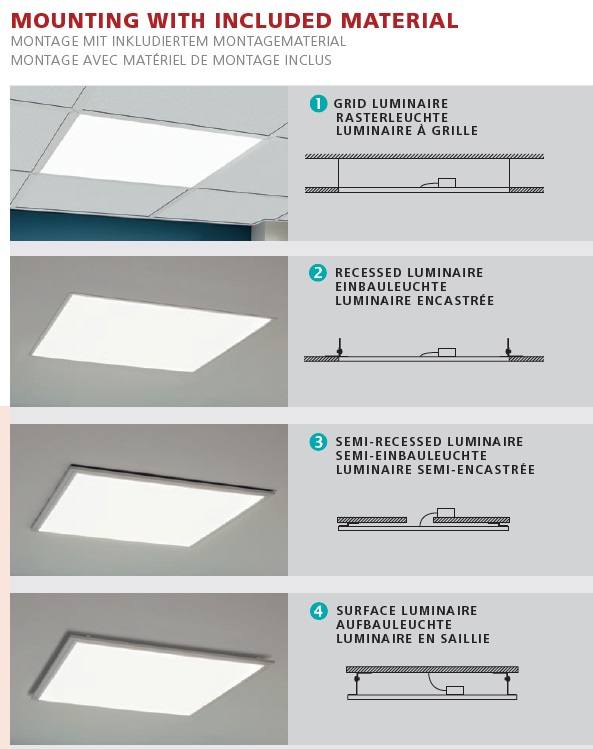 MOUNTING WITH INCLUDED MATERIAL
MONTAGE MIT INKLUDIERTEM MONTAGEMATERIAL
MONTAGE AVEC MATÉRIEL DE MONTAGE INCLUS

1 GRID LUMINAIRE
RASTERLEUCHTE
LUMINAIRE À GRILLE

2 RECESSED LUMINAIRE
EINBAULEUCHTE
LUMINAIRE ENCASTRÉE

3 SEMI-RECESSED LUMINAIRE
SEMI-EINBAULEUCHTE
LUMINAIRE SEMI-ENCASTRÉE

4 SURFACE LUMINAIRE
AUFBAULEUCHTE
LUMINAIRE EN SAILLIE